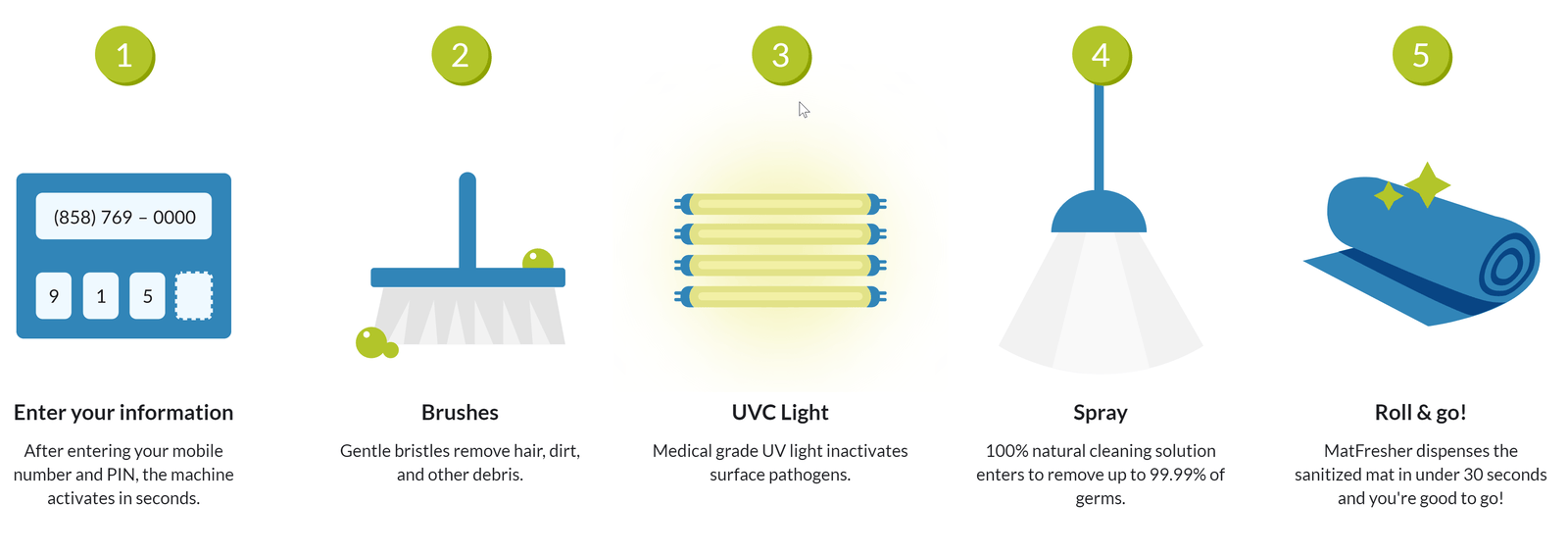 1

(858) 769 – 0000

9 1 5

Enter your information

After entering your mobile number and PIN, the machine activates in seconds.

2

Brushes

Gentle bristles remove hair, dirt, and other debris.

3

UVC Light

Medical grade UV light inactivates surface pathogens.

4

Spray

100% natural cleaning solution enters to remove up to 99.99% of germs.

5

Roll & go!

MatFresher dispenses the sanitized mat in under 30 seconds and you're good to go!